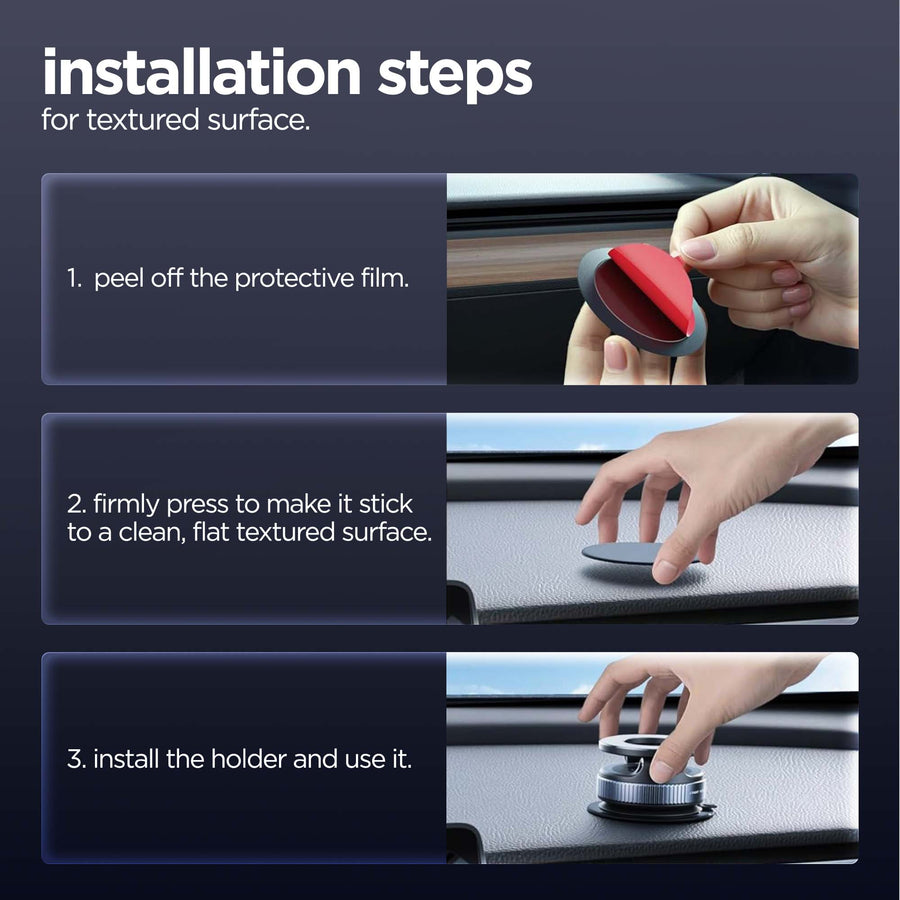 installation steps
for textured surface.

1. peel off the protective film.

2. firmly press to make it stick to a clean, flat textured surface.

3. install the holder and use it.