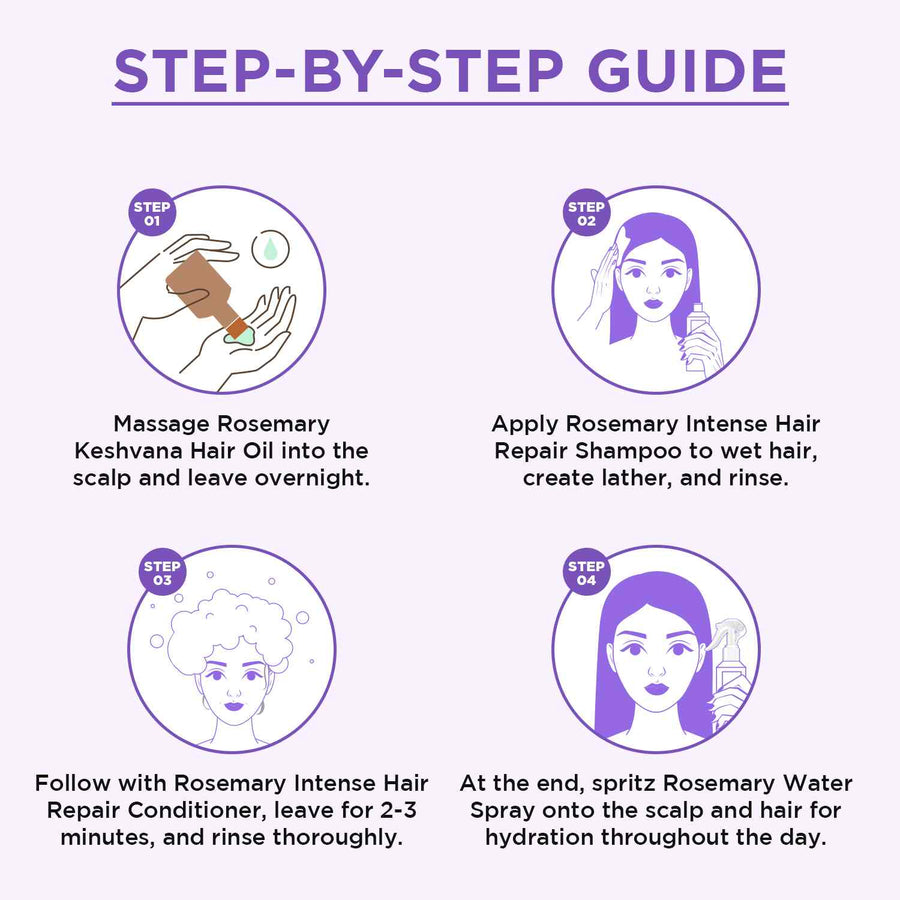 STEP-BY-STEP GUIDE

STEP 01

Massage Rosemary Keshvana Hair Oil into the scalp and leave overnight.

STEP 02

Apply Rosemary Intense Hair Repair Shampoo to wet hair, create lather, and rinse.

STEP 03

Follow with Rosemary Intense Hair Repair Conditioner, leave for 2-3 minutes, and rinse thoroughly.

STEP 04

At the end, spritz Rosemary Water Spray onto the scalp and hair for hydration throughout the day.