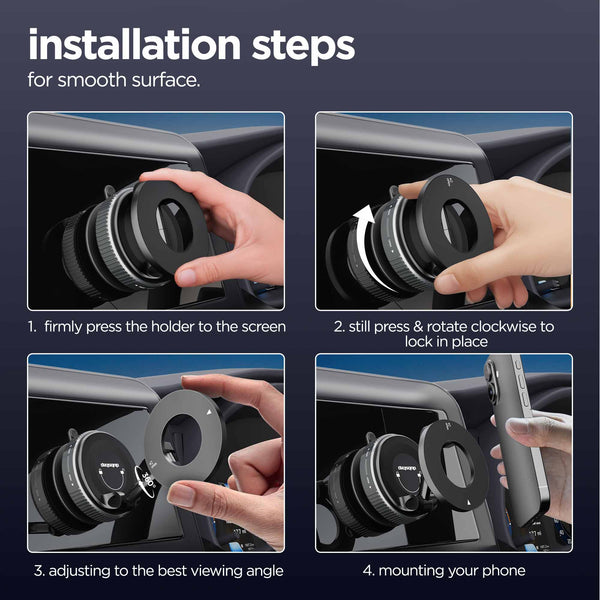 installation steps
for smooth surface.

1. firmly press the holder to the screen

2. still press & rotate clockwise to lock in place

360°

3. adjusting to the best viewing angle

4. mounting your phone