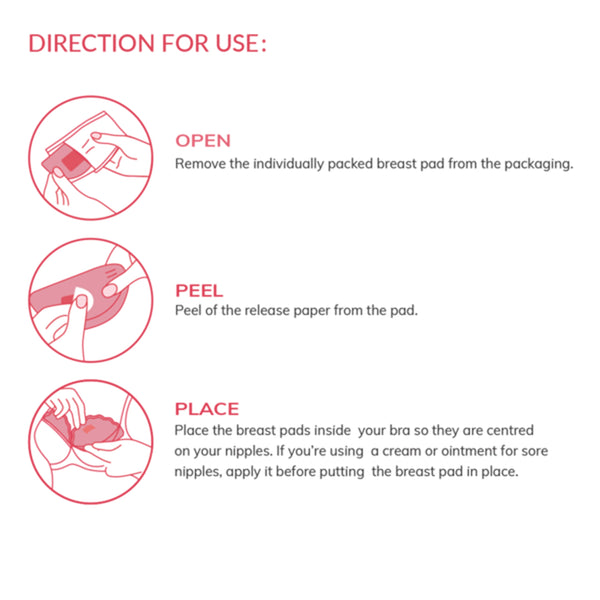 DIRECTION FOR USE:

OPEN
Remove the individually packed breast pad from the packaging.

PEEL
Peel of the release paper from the pad.

PLACE
Place the breast pads inside your bra so they are centred on your nipples. If you're using a cream or ointment for sore nipples, apply it before putting the breast pad in place.