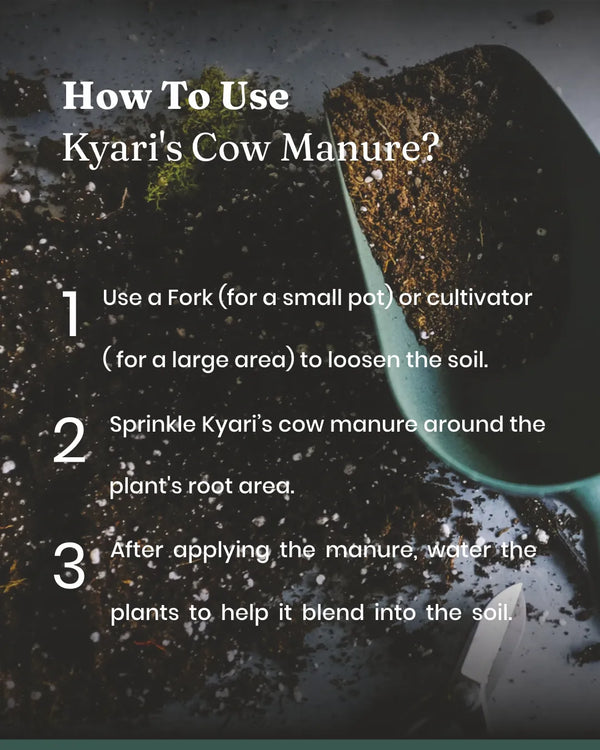 How To Use
Kyari's Cow Manure?

1 Use a Fork (for a small pot) or cultivator ( for a large area) to loosen the soil.

2 Sprinkle Kyari's cow manure around the plant's root area.

3 After applying the manure, water the plants to help it blend into the soil.