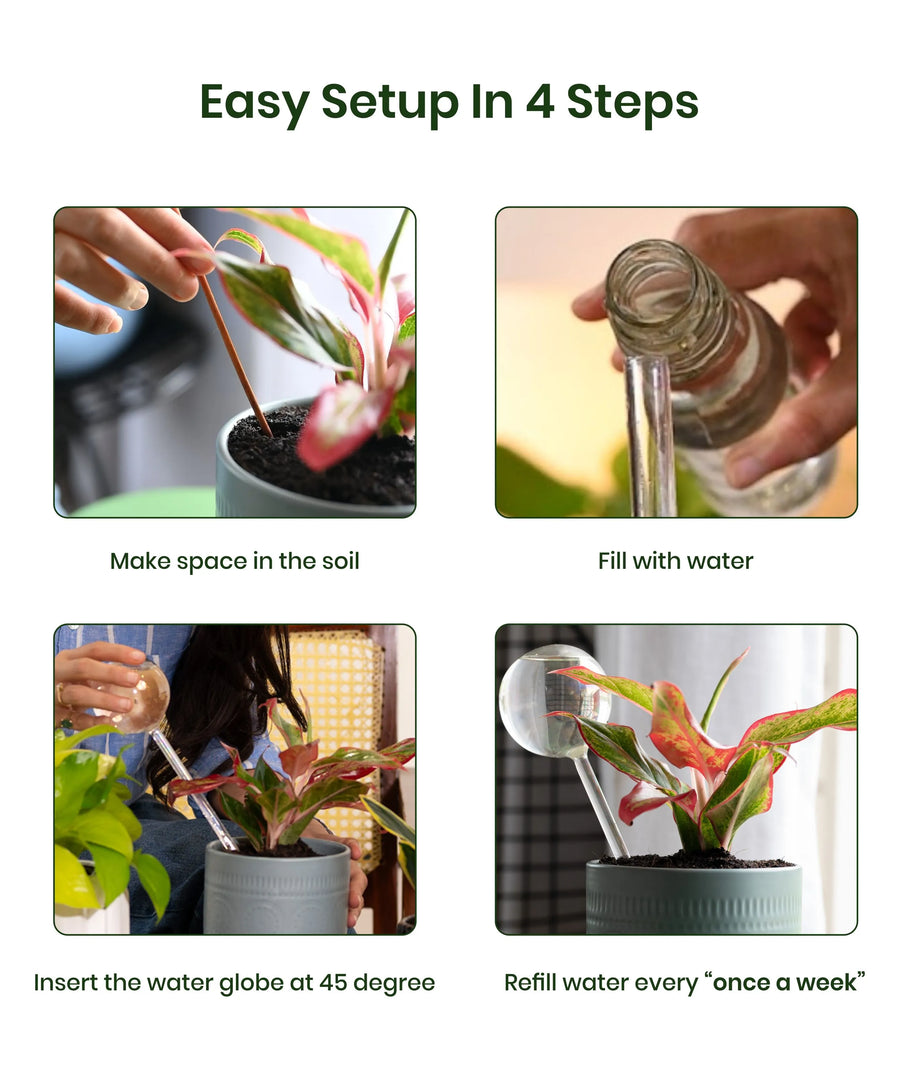 Easy Setup In 4 Steps

Make space in the soil

Fill with water

Insert the water globe at 45 degree

Refill water every “once a week”