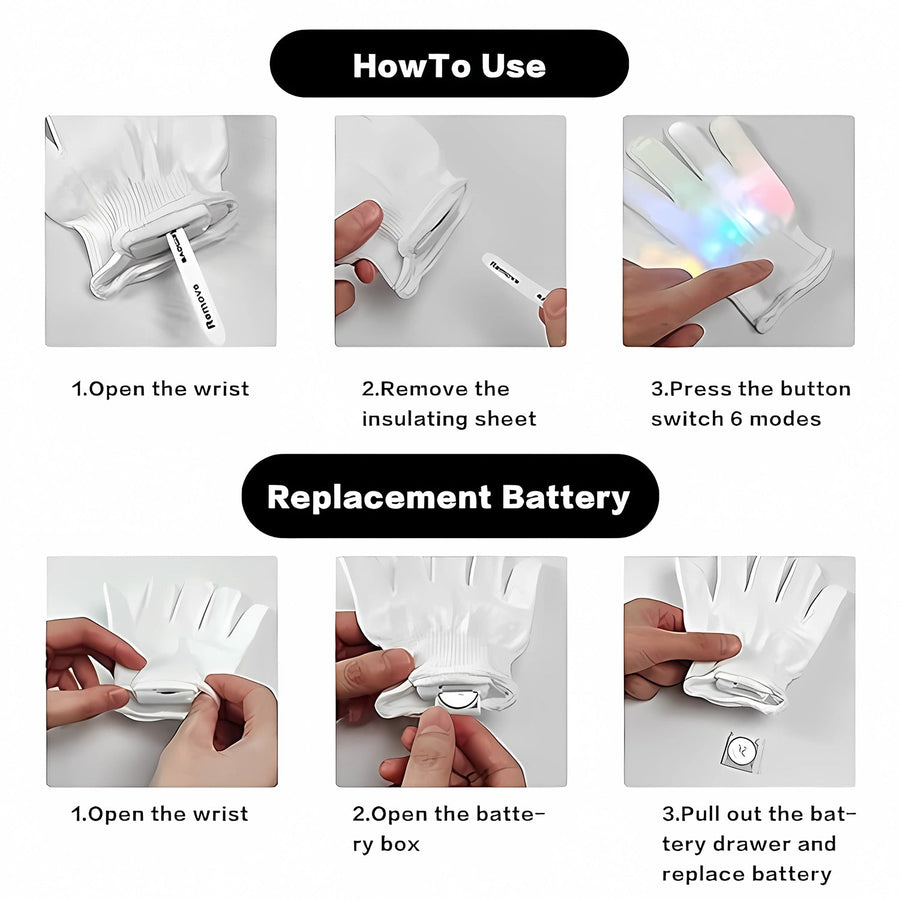 HowTo Use

Remove

1.Open the wrist

2.Remove the insulating sheet

3.Press the button switch 6 modes

Replacement Battery

1.Open the wrist

2.Open the battery box

3.Pull out the battery drawer and replace battery