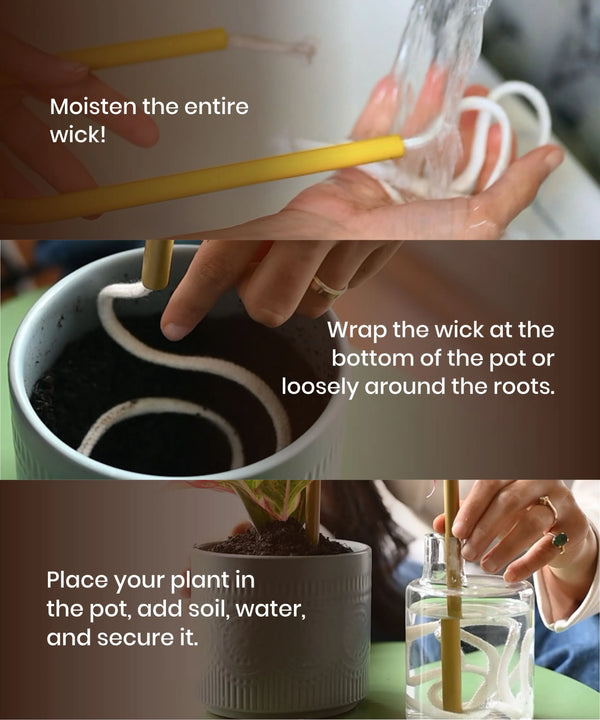 Moisten the entire wick!

Wrap the wick at the bottom of the pot or loosely around the roots.

Place your plant in the pot, add soil, water, and secure it.