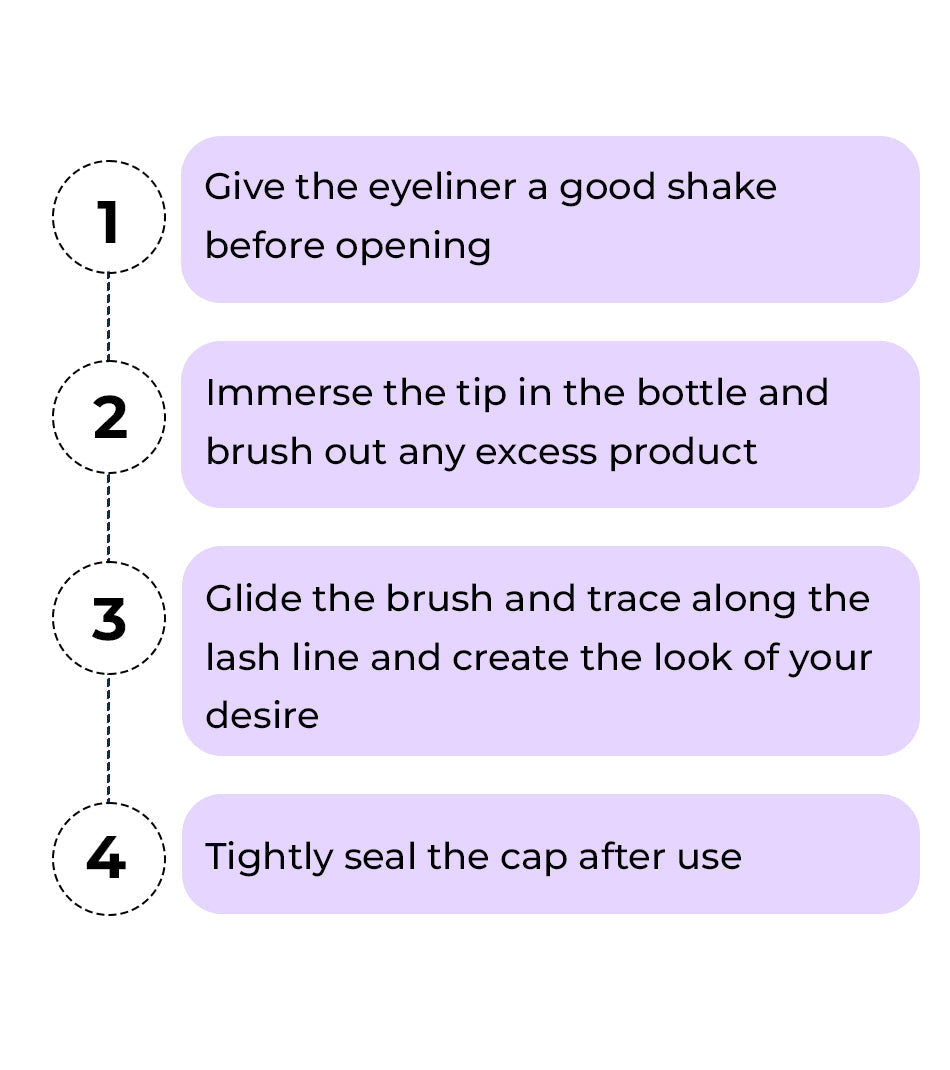 1
Give the eyeliner a good shake before opening

2
Immerse the tip in the bottle and brush out any excess product

3
Glide the brush and trace along the lash line and create the look of your desire

4
Tightly seal the cap after use