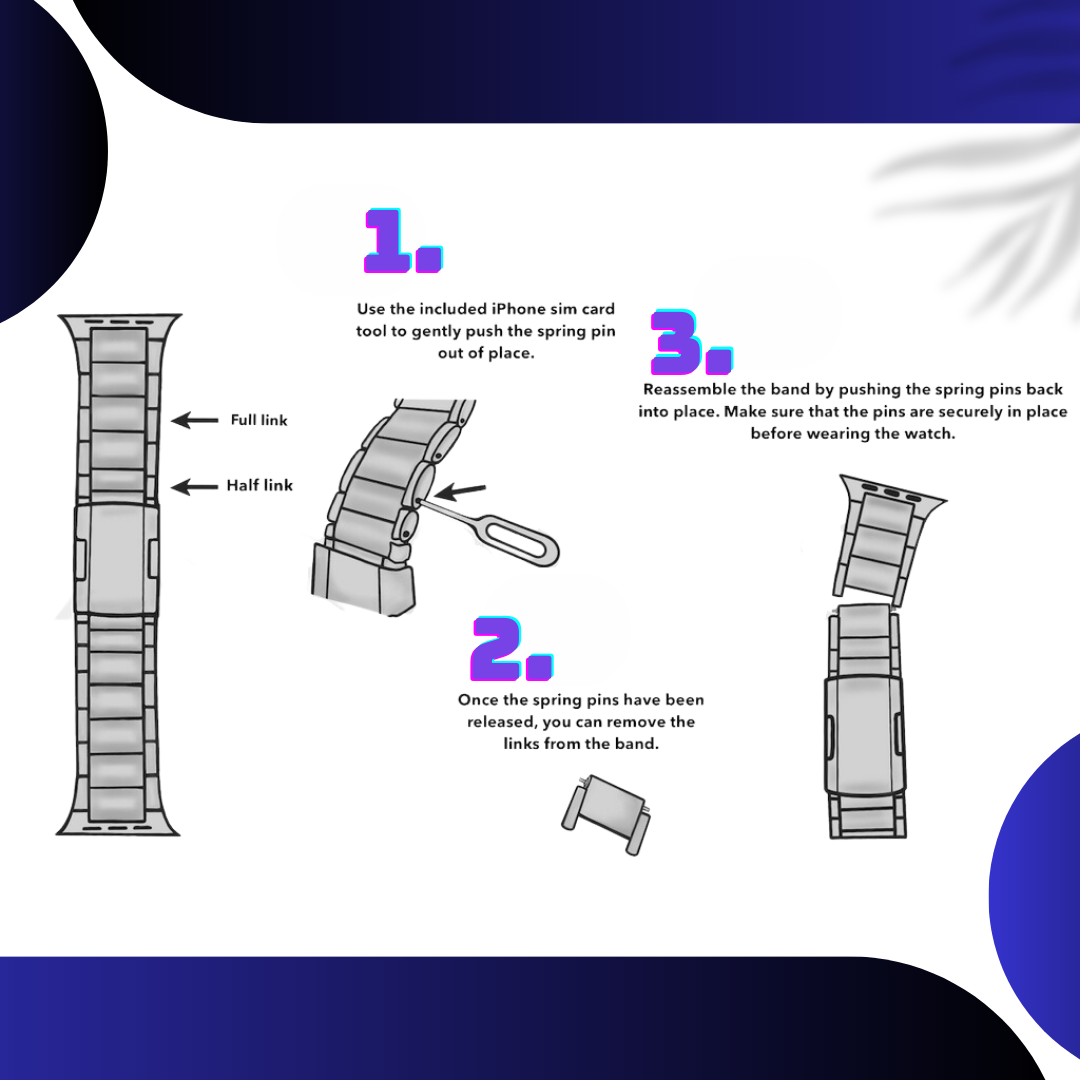 Full link

Half link

1.

Use the included iPhone sim card tool to gently push the spring pin out of place.

2.

Once the spring pins have been released, you can remove the links from the band.

3.

Reassemble the band by pushing the spring pins back into place. Make sure that the pins are securely in place before wearing the watch.